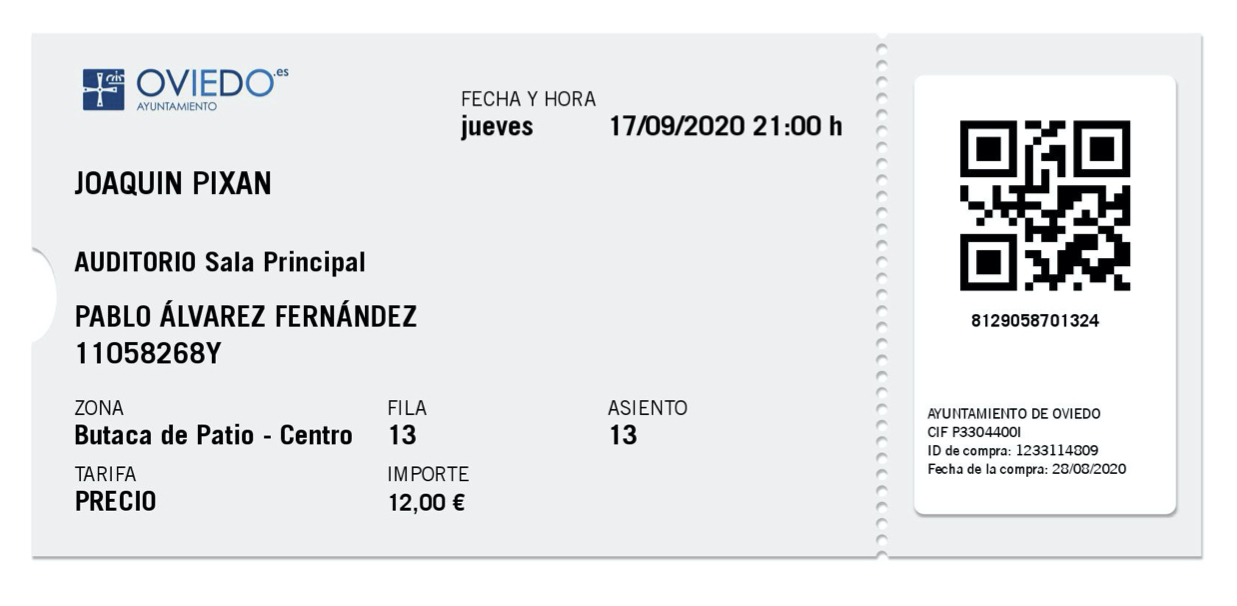 OVIEDO.es
AYUNTAMIENTO

FECHA Y HORA
jueves 17/09/2020 21:00 h

JOAQUIN PIXAN

AUDITORIO Sala Principal

PABLO ÁLVAREZ FERNÁNDEZ
11058268Y

ZONA
Butaca de Patio - Centro

FILA
13

ASIENTO
13

TARIFA
PRECIO

IMPORTE
12,00 €

8129058701324

AYUNTAMIENTO DE OVIEDO
CIF P3304400I
ID de compra: 1233114809
Fecha de la compra: 28/08/2020